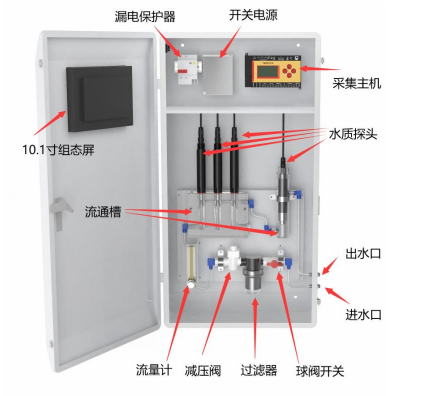 漏电保护器
开关电源
采集主机
10.1寸组态屏
水质探头
流通槽
出水口
进水口
流量计
减压阀
过滤器
球阀开关